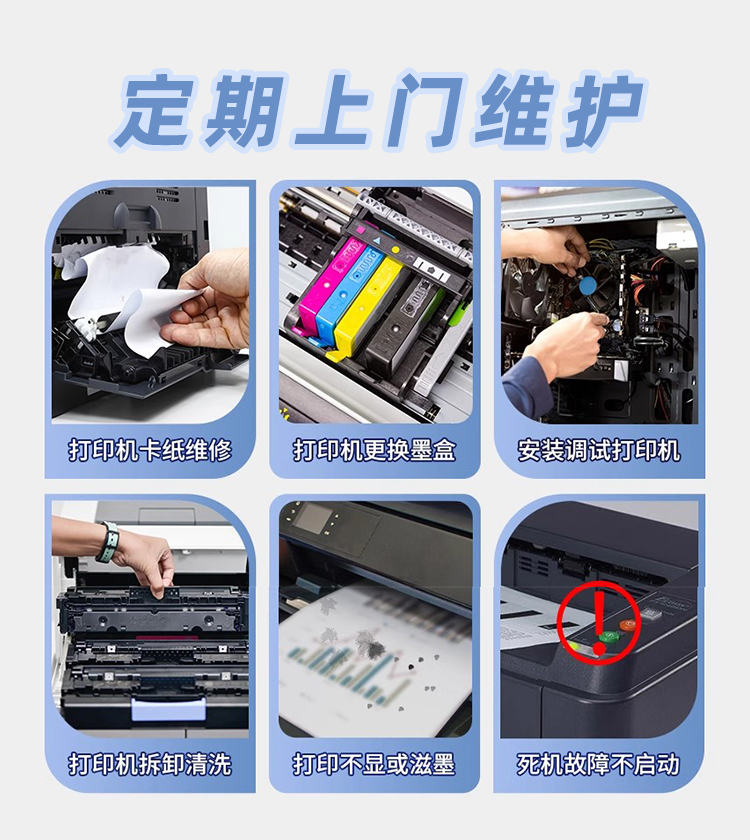 定期上门维护

打印机卡纸维修

打印机更换墨盒

安装调试打印机

打印机拆卸清洗

打印不显或滋墨

死机故障不启动